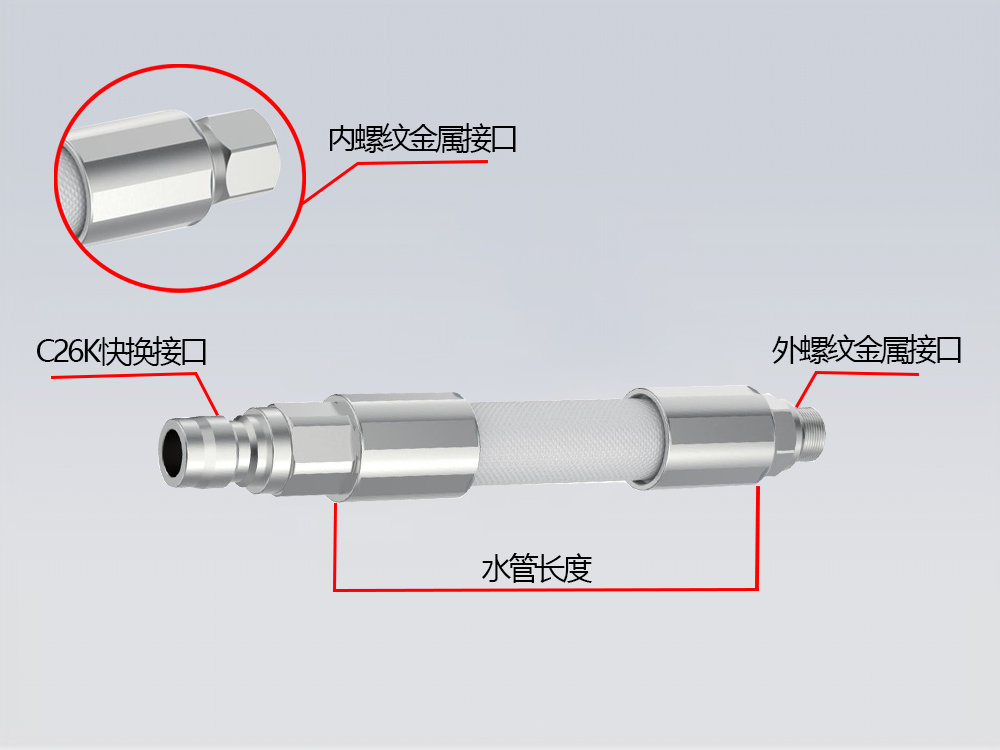 内螺纹金属接口

C26K快换接口

外螺纹金属接口

水管长度